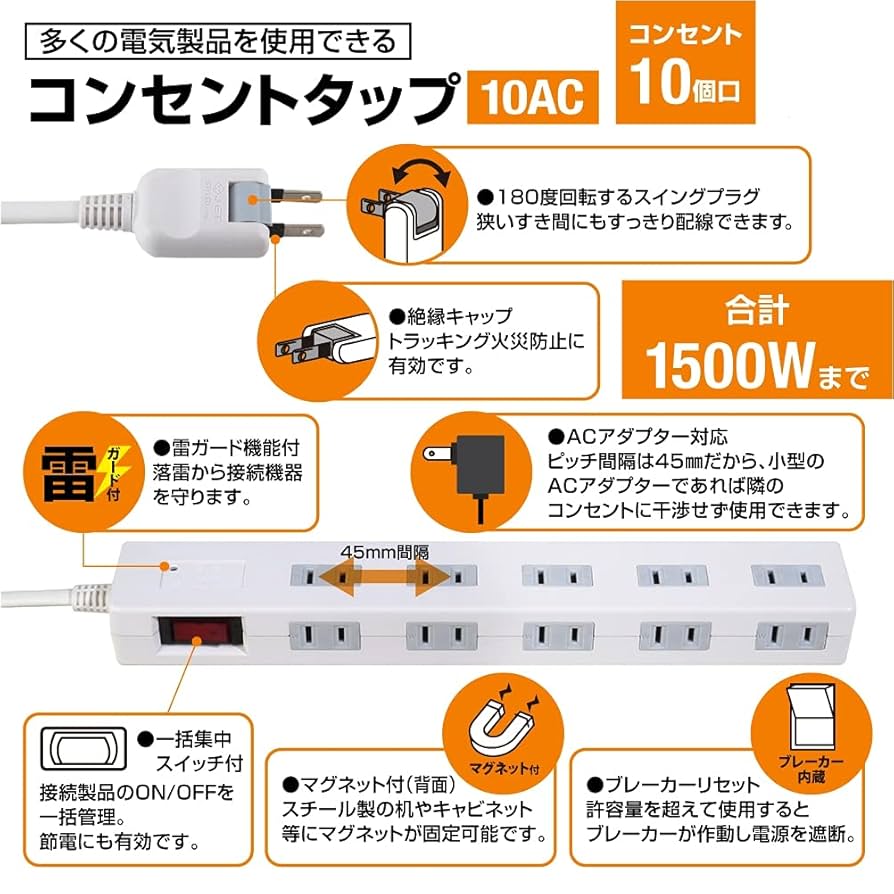 多くの電気製品を使用できる

コンセントタップ 10AC

コンセント
10個口

●180度回転するスイングプラグ
狭いすき間にもすっきり配線できます。

●絶縁キャップ
トラッキング火災防止に有効です。

合計
1500Wまで

雷 ガード付

●雷ガード機能付
落雷から接続機器を守ります。

●ACアダプター対応
ピッチ間隔は45㎜だから、小型のACアダプターであれば隣のコンセントに干渉せず使用できます。

45mm間隔

●一括集中スイッチ付
接続製品のON/OFFを一括管理。
節電にも有効です。

マグネット付

●マグネット付(背面)
スチール製の机やキャビネット等にマグネットが固定可能です。

ブレーカー内蔵

●ブレーカーリセット
許容量を超えて使用するとブレーカーが作動し電源を遮断。